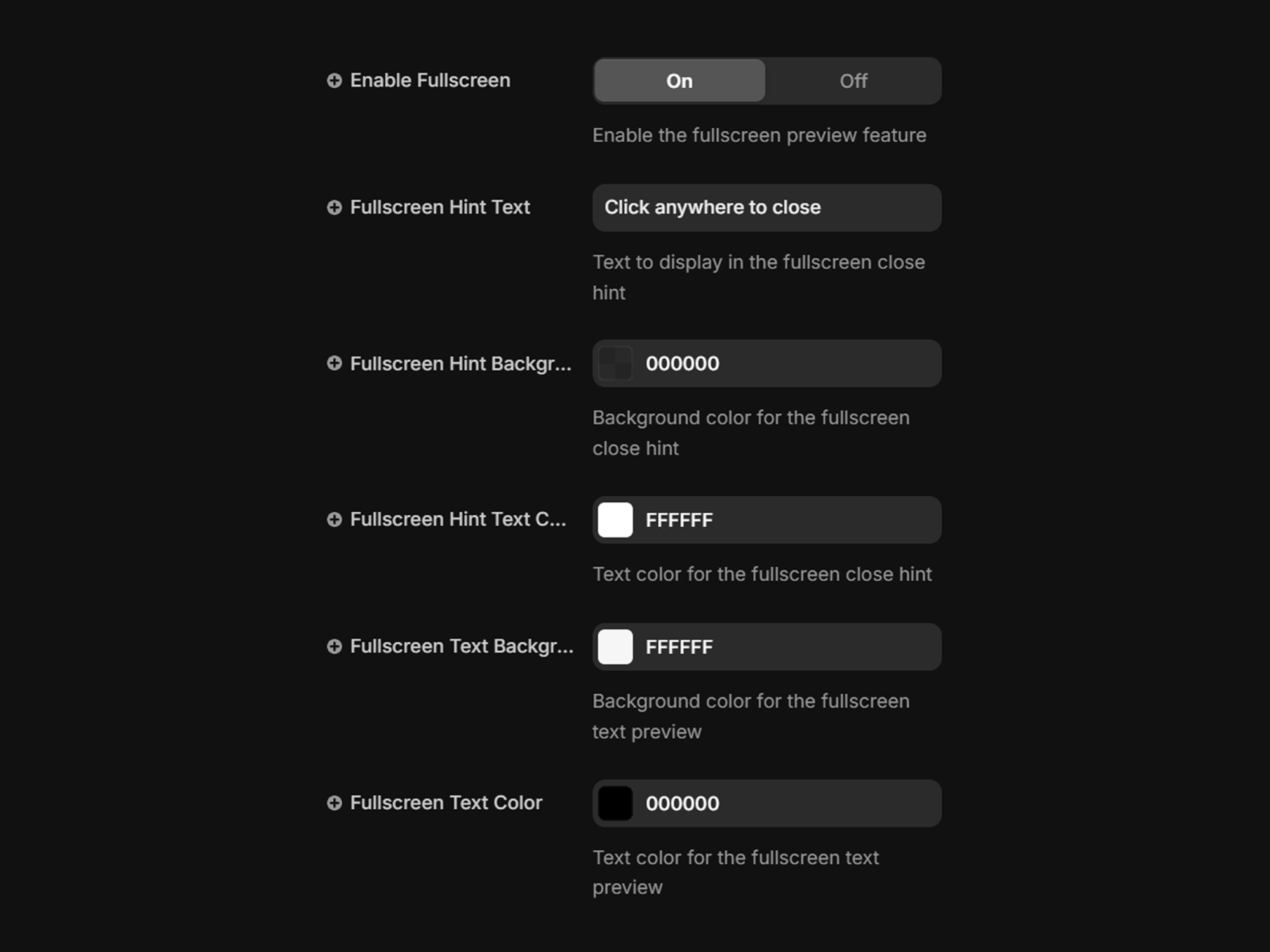 Enable Fullscreen
On
Off
Enable the fullscreen preview feature

Fullscreen Hint Text
Click anywhere to close
Text to display in the fullscreen close hint

Fullscreen Hint Backgr...
000000
Background color for the fullscreen close hint

Fullscreen Hint Text C...
FFFFFF
Text color for the fullscreen close hint

Fullscreen Text Backgr...
FFFFFF
Background color for the fullscreen text preview

Fullscreen Text Color
000000
Text color for the fullscreen text preview